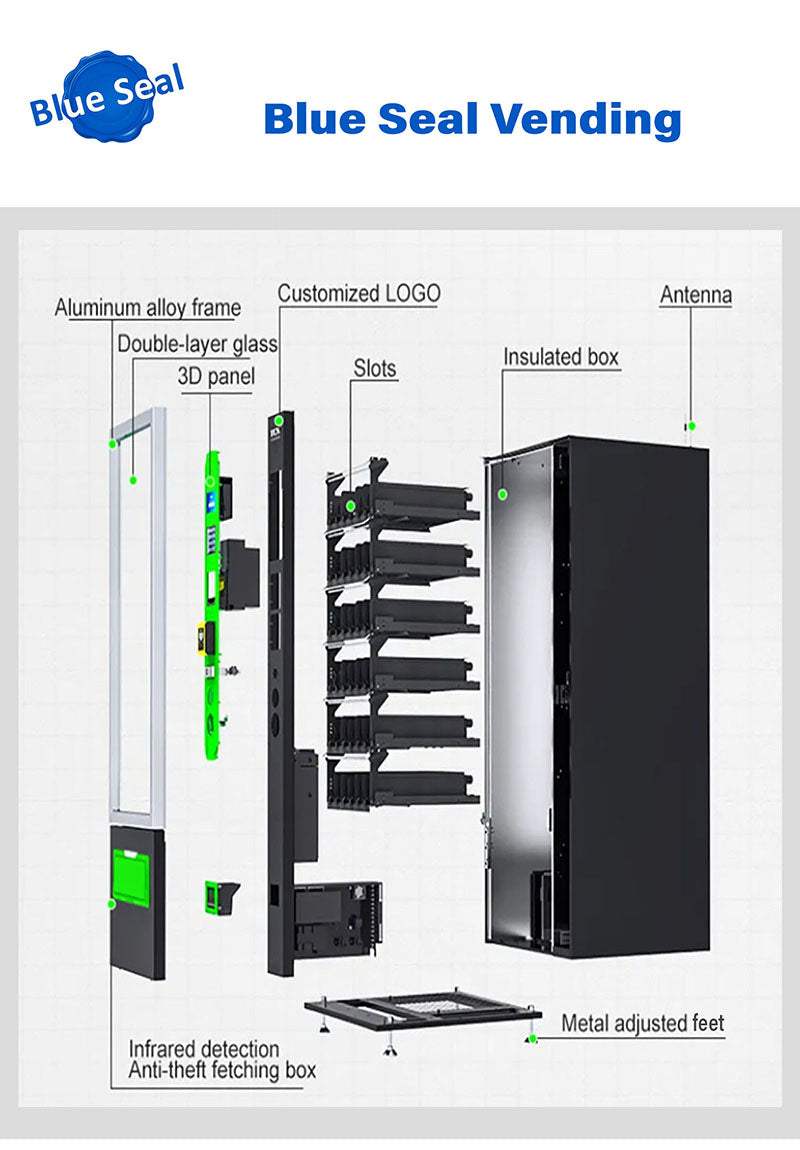 Blue Seal

Blue Seal Vending

Aluminum alloy frame

Double-layer glass

3D panel

Customized LOGO

Slots

Insulated box

Antenna

Metal adjusted feet

Infrared detection
Anti-theft fetching box